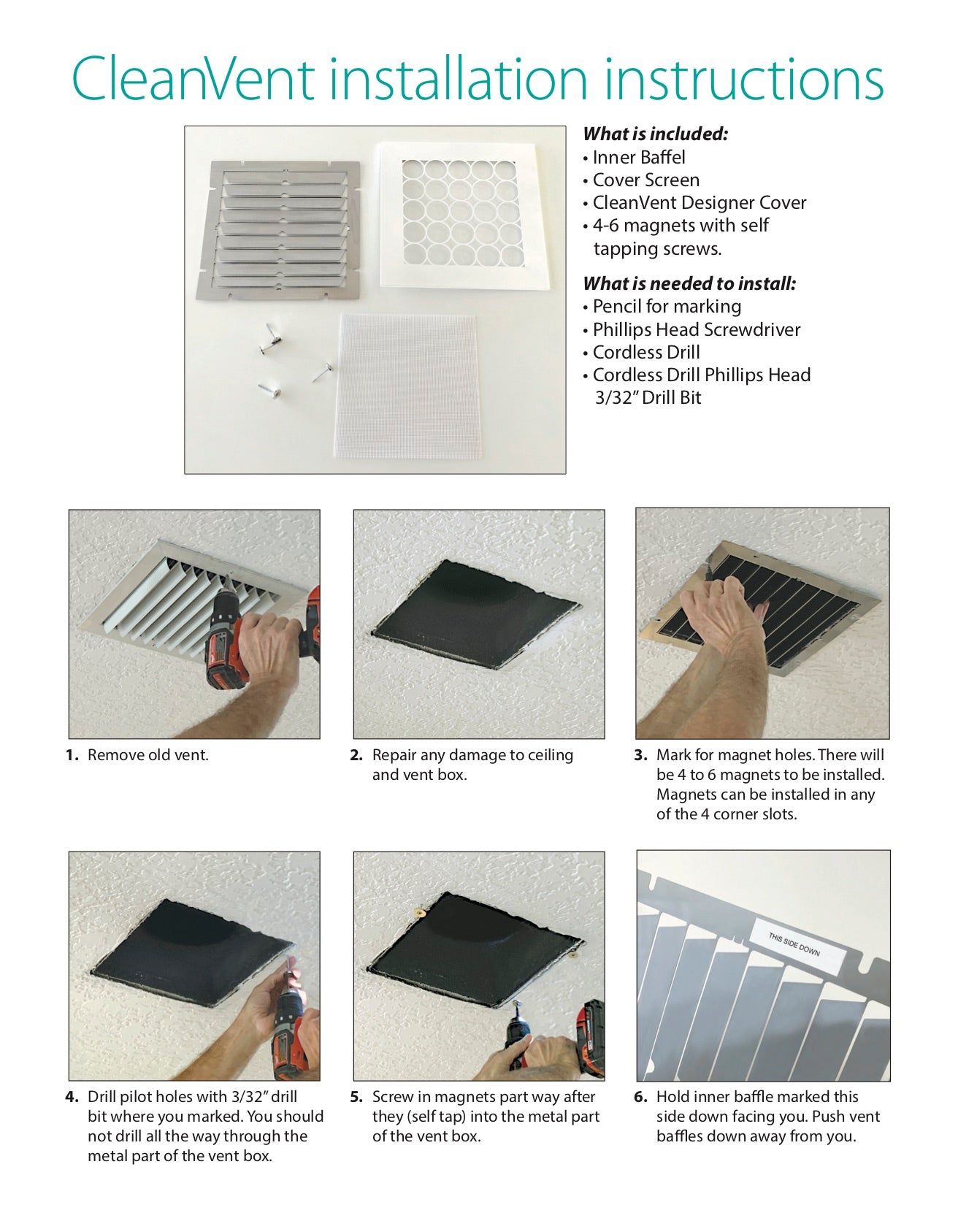 CleanVent installation instructions

What is included:
• Inner Baffel
• Cover Screen
• CleanVent Designer Cover
• 4-6 magnets with self tapping screws.

What is needed to install:
• Pencil for marking
• Phillips Head Screwdriver
• Cordless Drill
• Cordless Drill Phillips Head 3/32" Drill Bit

1. Remove old vent.

2. Repair any damage to ceiling and vent box.

3. Mark for magnet holes. There will be 4 to 6 magnets to be installed. Magnets can be installed in any of the 4 corner slots.

4. Drill pilot holes with 3/32" drill bit where you marked. You should not drill all the way through the metal part of the vent box.

5. Screw in magnets part way after they (self tap) into the metal part of the vent box.

THIS SIDE DOWN

6. Hold inner baffle marked this side down facing you. Push vent baffles down away from you.